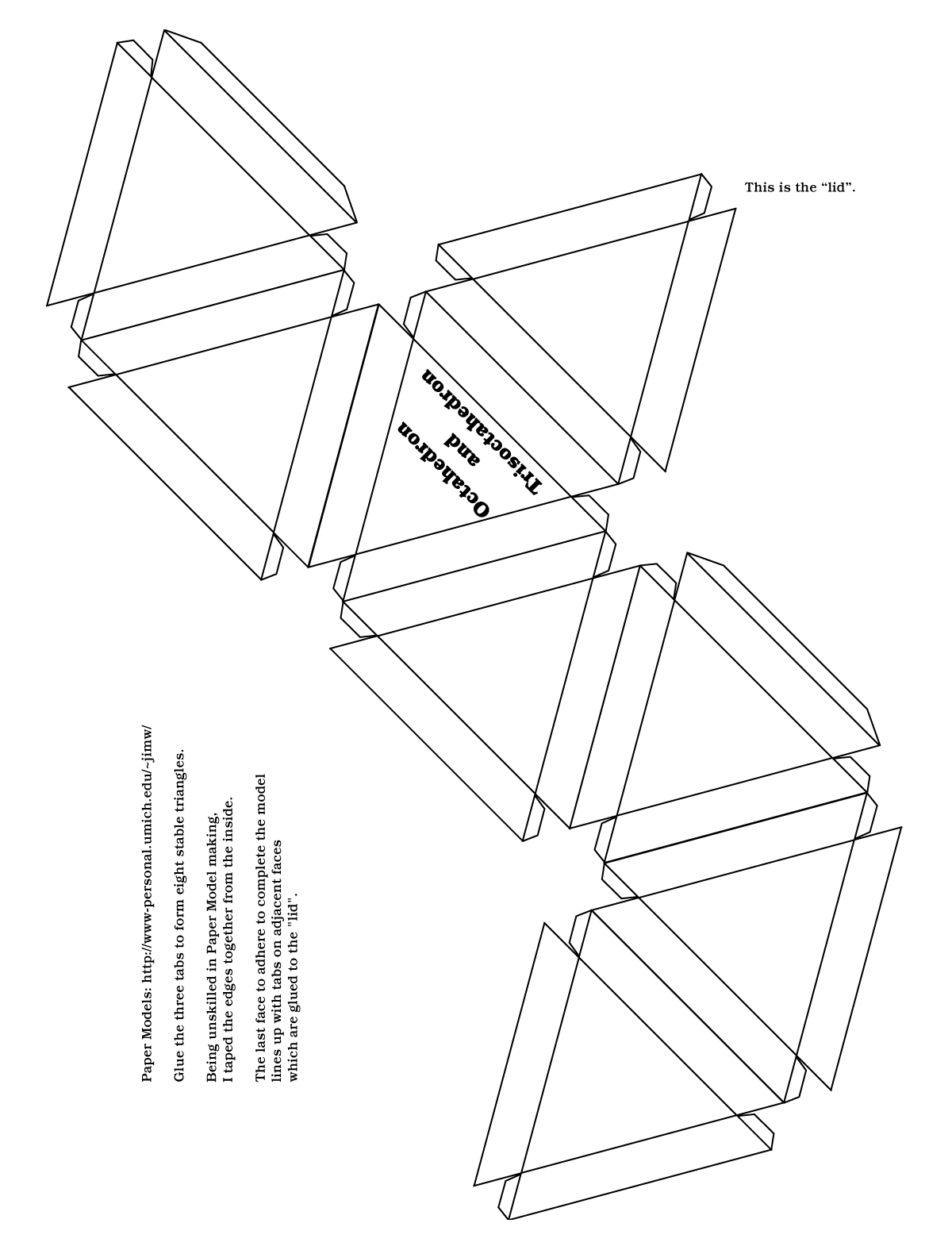 This is the “lid”.

Octahedron
and
Trisoctahedron

Paper Models: http://www-personal.umich.edu/~jimw/

Glue the three tabs to form eight stable triangles.

Being unskilled in Paper Model making,
I taped the edges together from the inside.

The last face to adhere to complete the model
lines up with tabs on adjacent faces
which are glued to the "lid".